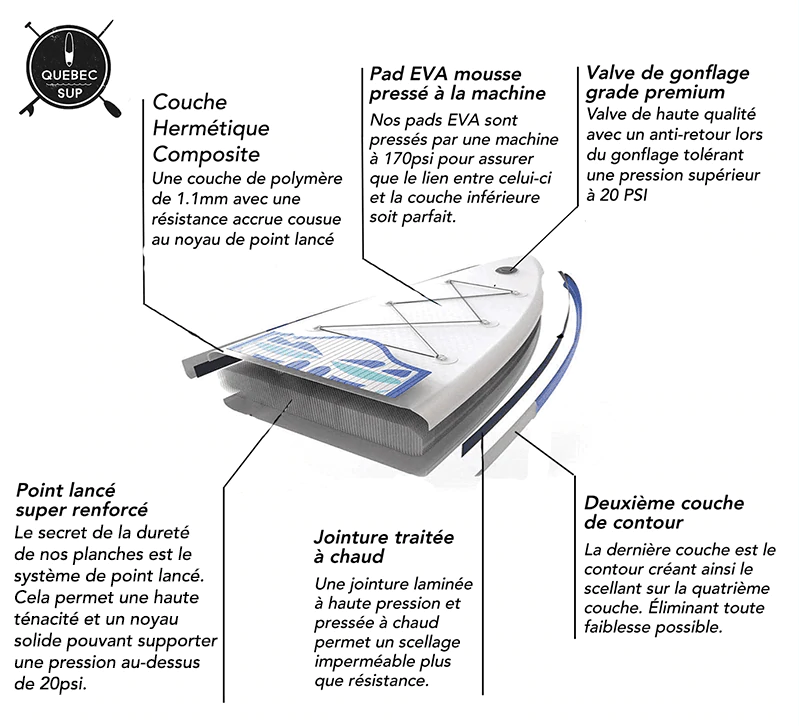 QUEBEC SUP

Couche Hermétique Composite
Une couche de polymère de 1.1mm avec une résistance accrue cousue au noyau de point lancé

Pad EVA mousse pressé à la machine
Nos pads EVA sont pressés par une machine à 170psi pour assurer que le lien entre celui-ci et la couche inférieure soit parfait.

Valve de gonflage grade premium
Valve de haute qualité avec un anti-retour lors du gonflage tolérant une pression supérieur à 20 PSI

Point lancé super renforcé
Le secret de la dureté de nos planches est le système de point lancé. Cela permet une haute ténacité et un noyau solide pouvant supporter une pression au-dessus de 20psi.

Jointure traitée à chaud
Une jointure laminée à haute pression et pressée à chaud permet un scellage imperméable plus que résistance.

Deuxième couche de contour
La dernière couche est le contour créant ainsi le scellant sur la quatrième couche. Éliminant toute faiblesse possible.