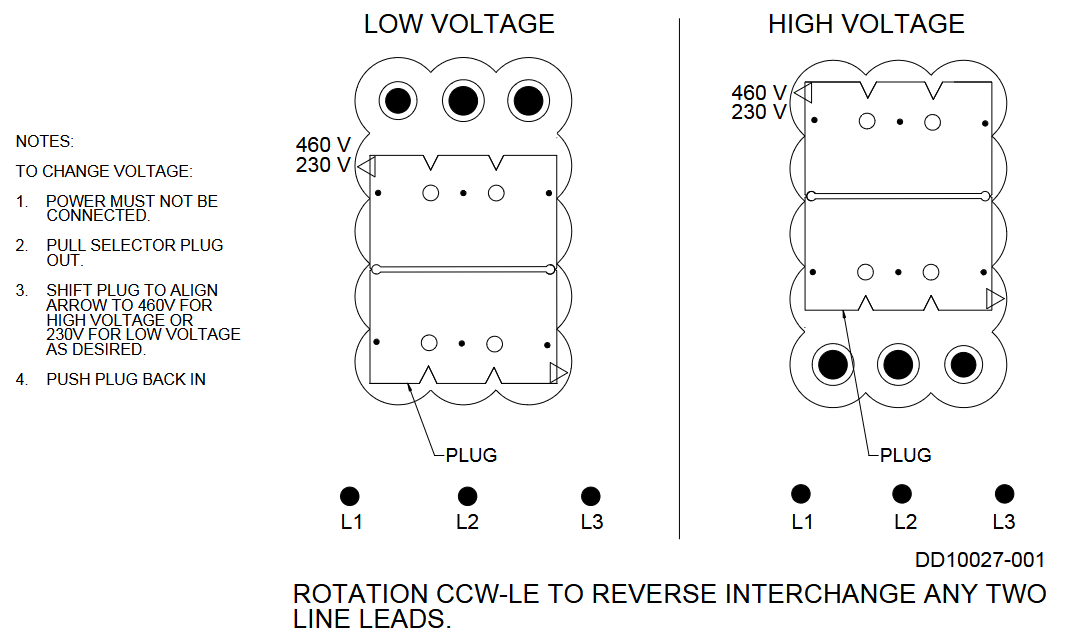 NOTES:

TO CHANGE VOLTAGE:

1. POWER MUST NOT BE CONNECTED.

2. PULL SELECTOR PLUG OUT.

3. SHIFT PLUG TO ALIGN ARROW TO 460V FOR HIGH VOLTAGE OR 230V FOR LOW VOLTAGE AS DESIRED.

4. PUSH PLUG BACK IN

LOW VOLTAGE

460 V
230 V

PLUG

L1 L2 L3

HIGH VOLTAGE

460 V
230 V

PLUG

L1 L2 L3

DD10027-001

ROTATION CCW-LE TO REVERSE INTERCHANGE ANY TWO LINE LEADS.