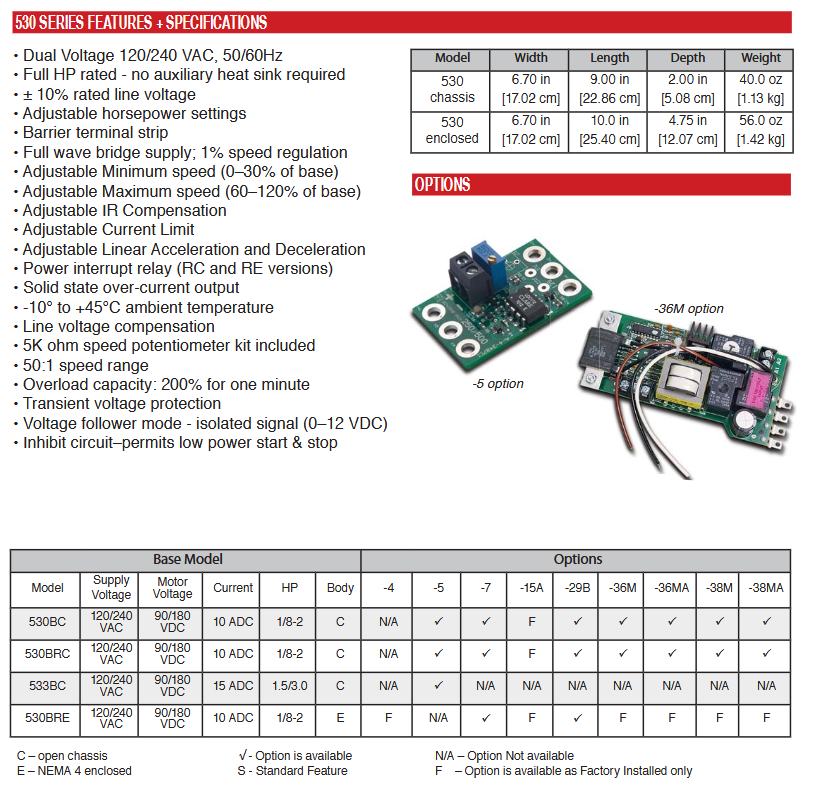 530 SERIES FEATURES + SPECIFICATIONS

• Dual Voltage 120/240 VAC, 50/60Hz
• Full HP rated - no auxiliary heat sink required
• ± 10% rated line voltage
• Adjustable horsepower settings
• Barrier terminal strip
• Full wave bridge supply; 1% speed regulation
• Adjustable Minimum speed (0–30% of base)
• Adjustable Maximum speed (60–120% of base)
• Adjustable IR Compensation
• Adjustable Current Limit
• Adjustable Linear Acceleration and Deceleration
• Power interrupt relay (RC and RE versions)
• Solid state over-current output
• -10° to +45°C ambient temperature
• Line voltage compensation
• 5K ohm speed potentiometer kit included
• 50:1 speed range
• Overload capacity: 200% for one minute
• Transient voltage protection
• Voltage follower mode - isolated signal (0–12 VDC)
• Inhibit circuit–permits low power start & stop

| Model | Width | Length | Depth | Weight |
|---|---|---|---|---|
| 530 chassis | 6.70 in [17.02 cm] | 9.00 in [22.86 cm] | 2.00 in [5.08 cm] | 40.0 oz [1.13 kg] |
| 530 enclosed | 6.70 in [17.02 cm] | 10.0 in [25.40 cm] | 4.75 in [12.07 cm] | 56.0 oz [1.42 kg] |

OPTIONS

-36M option

-5 option

| Base Model | | | | | | Options | | | | | | | | |
|---|---|---|---|---|---|---|---|---|---|---|---|---|---|---|
| Model | Supply Voltage | Motor Voltage | Current | HP | Body | -4 | -5 | -7 | -15A | -29B | -36M | -36MA | -38M | -38MA |
| 530BC | 120/240 VAC | 90/180 VDC | 10 ADC | 1/8-2 | C | N/A | ✓ | ✓ | F | ✓ | ✓ | ✓ | ✓ | ✓ |
| 530BRC | 120/240 VAC | 90/180 VDC | 10 ADC | 1/8-2 | C | N/A | ✓ | ✓ | F | ✓ | ✓ | ✓ | ✓ | ✓ |
| 533BC | 120/240 VAC | 90/180 VDC | 15 ADC | 1.5/3.0 | C | N/A | ✓ | N/A | N/A | N/A | N/A | N/A | N/A | N/A |
| 530BRE | 120/240 VAC | 90/180 VDC | 10 ADC | 1/8-2 | E | F | N/A | ✓ | F | ✓ | F | F | F | F |

C – open chassis
E – NEMA 4 enclosed

√ - Option is available
S - Standard Feature

N/A – Option Not available
F – Option is available as Factory Installed only