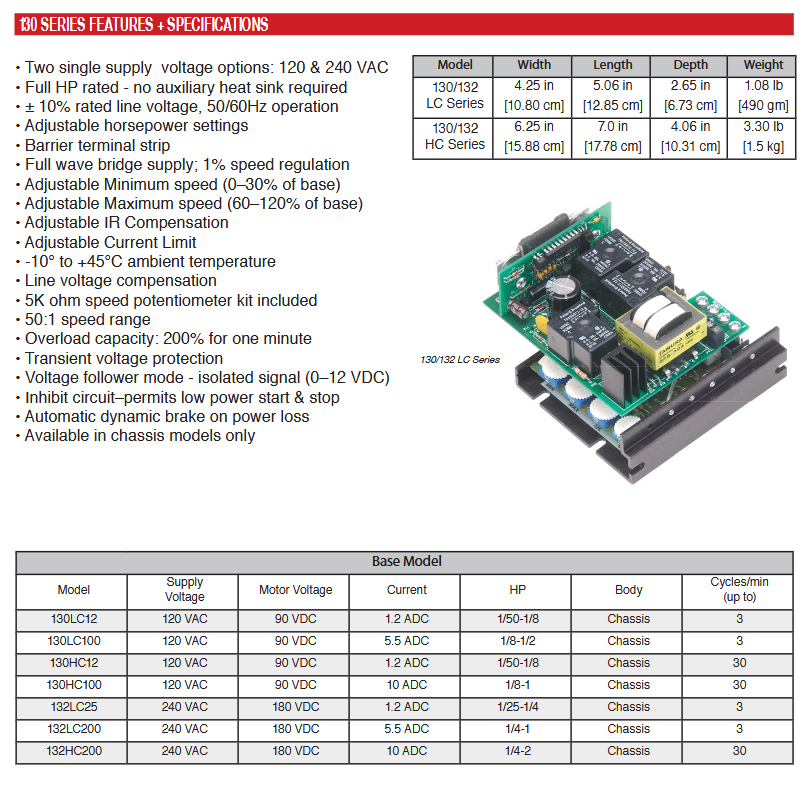 130 SERIES FEATURES + SPECIFICATIONS

• Two single supply voltage options: 120 & 240 VAC
• Full HP rated - no auxiliary heat sink required
• ± 10% rated line voltage, 50/60Hz operation
• Adjustable horsepower settings
• Barrier terminal strip
• Full wave bridge supply; 1% speed regulation
• Adjustable Minimum speed (0–30% of base)
• Adjustable Maximum speed (60–120% of base)
• Adjustable IR Compensation
• Adjustable Current Limit
• -10° to +45°C ambient temperature
• Line voltage compensation
• 5K ohm speed potentiometer kit included
• 50:1 speed range
• Overload capacity: 200% for one minute
• Transient voltage protection
• Voltage follower mode - isolated signal (0–12 VDC)
• Inhibit circuit–permits low power start & stop
• Automatic dynamic brake on power loss
• Available in chassis models only

| Model | Width | Length | Depth | Weight |
|---|---|---|---|---|
| 130/132 LC Series | 4.25 in [10.80 cm] | 5.06 in [12.85 cm] | 2.65 in [6.73 cm] | 1.08 lb [490 gm] |
| 130/132 HC Series | 6.25 in [15.88 cm] | 7.0 in [17.78 cm] | 4.06 in [10.31 cm] | 3.30 lb [1.5 kg] |

130/132 LC Series

Base Model

| Model | Supply Voltage | Motor Voltage | Current | HP | Body | Cycles/min (up to) |
|---|---|---|---|---|---|---|
| 130LC12 | 120 VAC | 90 VDC | 1.2 ADC | 1/50-1/8 | Chassis | 3 |
| 130LC100 | 120 VAC | 90 VDC | 5.5 ADC | 1/8-1/2 | Chassis | 3 |
| 130HC12 | 120 VAC | 90 VDC | 1.2 ADC | 1/50-1/8 | Chassis | 30 |
| 130HC100 | 120 VAC | 90 VDC | 10 ADC | 1/8-1 | Chassis | 30 |
| 132LC25 | 240 VAC | 180 VDC | 1.2 ADC | 1/25-1/4 | Chassis | 3 |
| 132LC200 | 240 VAC | 180 VDC | 5.5 ADC | 1/4-1 | Chassis | 3 |
| 132HC200 | 240 VAC | 180 VDC | 10 ADC | 1/4-2 | Chassis | 30 |