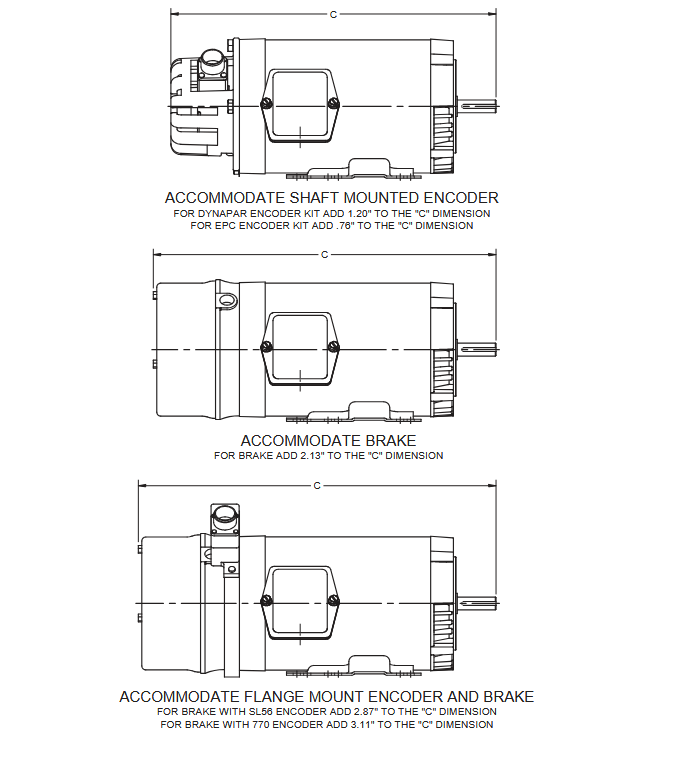 C

ACCOMMODATE SHAFT MOUNTED ENCODER
FOR DYNAPAR ENCODER KIT ADD 1.20" TO THE "C" DIMENSION
FOR EPC ENCODER KIT ADD .76" TO THE "C" DIMENSION

C

ACCOMMODATE BRAKE
FOR BRAKE ADD 2.13" TO THE "C" DIMENSION

C

ACCOMMODATE FLANGE MOUNT ENCODER AND BRAKE
FOR BRAKE WITH SL56 ENCODER ADD 2.87" TO THE "C" DIMENSION
FOR BRAKE WITH 770 ENCODER ADD 3.11" TO THE "C" DIMENSION